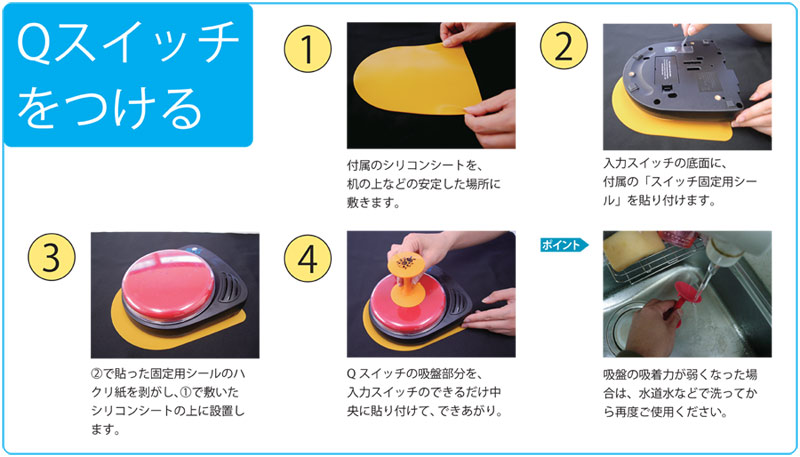 Qスイッチをつける

1
付属のシリコンシートを、机の上などの安定した場所に敷きます。

2
入力スイッチの底面に、付属の「スイッチ固定用シール」を貼り付けます。

3
②で貼った固定用シールのハクリ紙を剥がし、①で敷いたシリコンシートの上に設置します。

4
Qスイッチの吸盤部分を、入力スイッチのできるだけ中央に貼り付けて、できあがり。

ポイント
吸盤の吸着力が弱くなった場合は、水道水などで洗ってから再度ご使用ください。